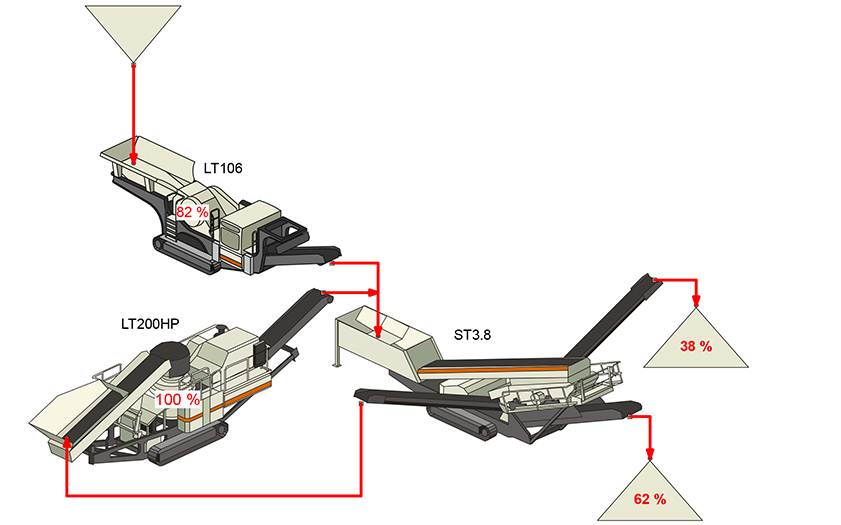 LT106

82 %

LT200HP

100 %

ST3.8

38 %

62 %